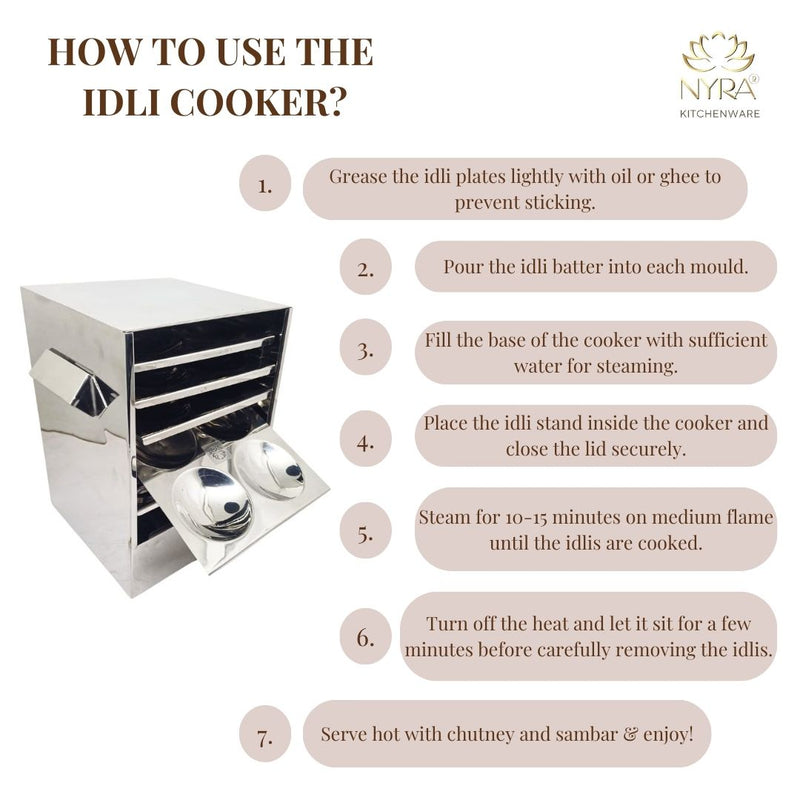 HOW TO USE THE IDLI COOKER?

NYRA®
KITCHENWARE

1. Grease the idli plates lightly with oil or ghee to prevent sticking.

2. Pour the idli batter into each mould.

3. Fill the base of the cooker with sufficient water for steaming.

4. Place the idli stand inside the cooker and close the lid securely.

5. Steam for 10-15 minutes on medium flame until the idlis are cooked.

6. Turn off the heat and let it sit for a few minutes before carefully removing the idlis.

7. Serve hot with chutney and sambar & enjoy!